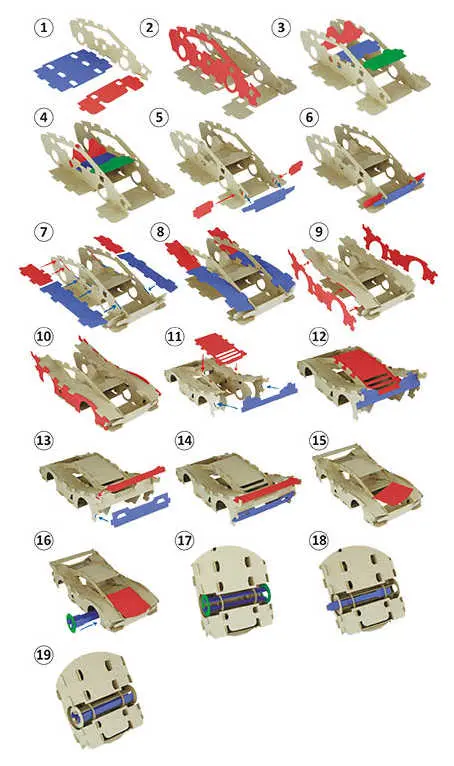 1
2
3
4
5
6
7
8
9
10
11
12
13
14
15
16
17
18
19