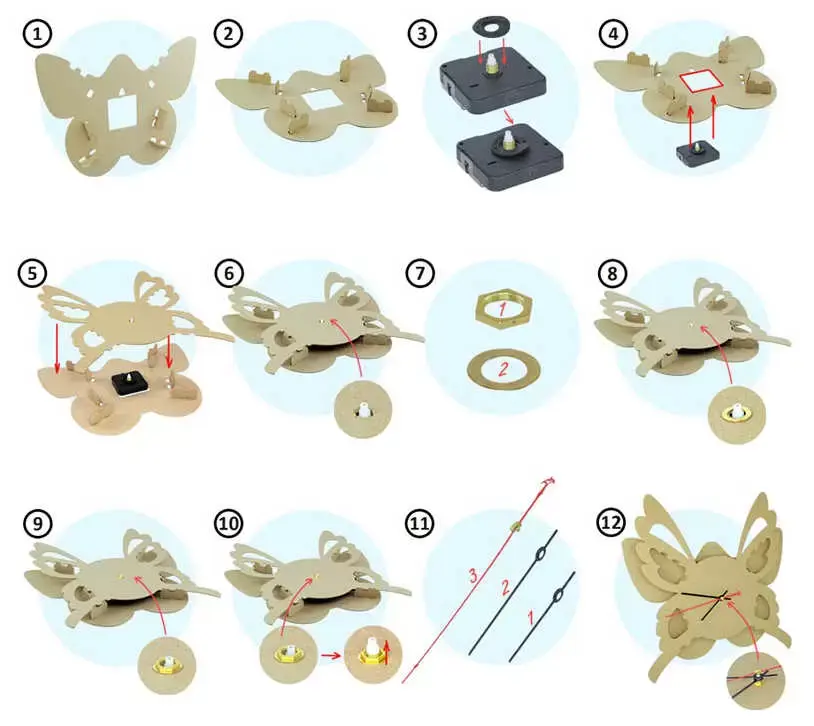 1
2
3
4
5
6
7
1
2
8
9
10
11
3
2
1
12