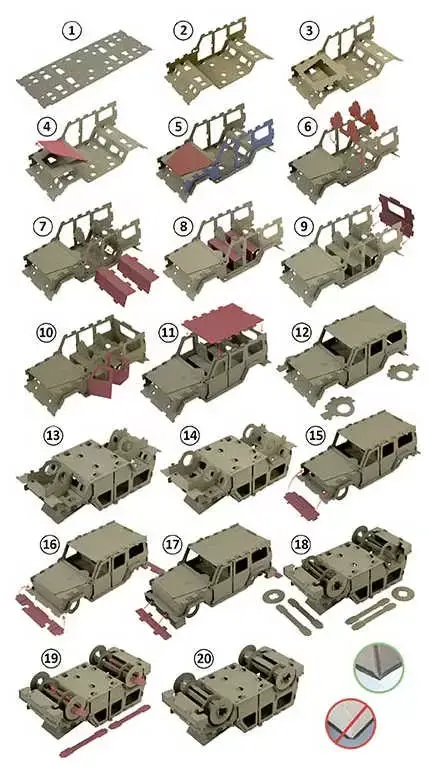 1
2
3
4
5
6
7
8
9
10
11
12
13
14
15
16
17
18
19
20