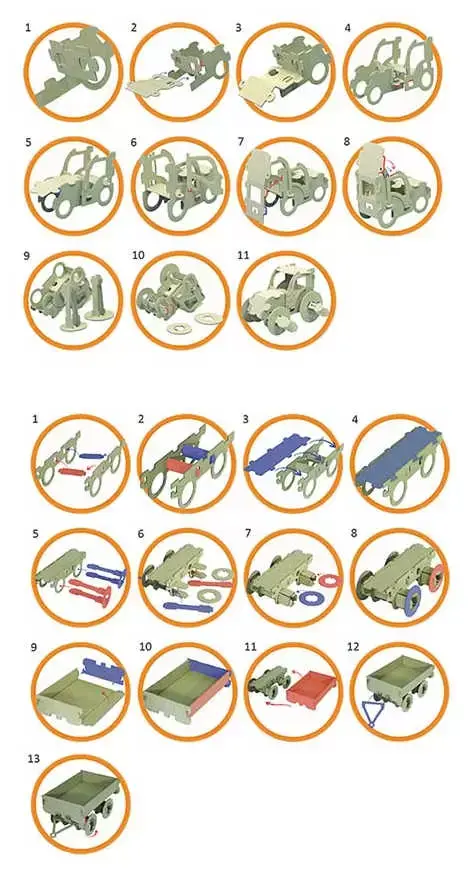 1
2
3
4
5
6
7
8
9
10
11

1
2
3
4
5
6
7
8
9
10
11
12
13